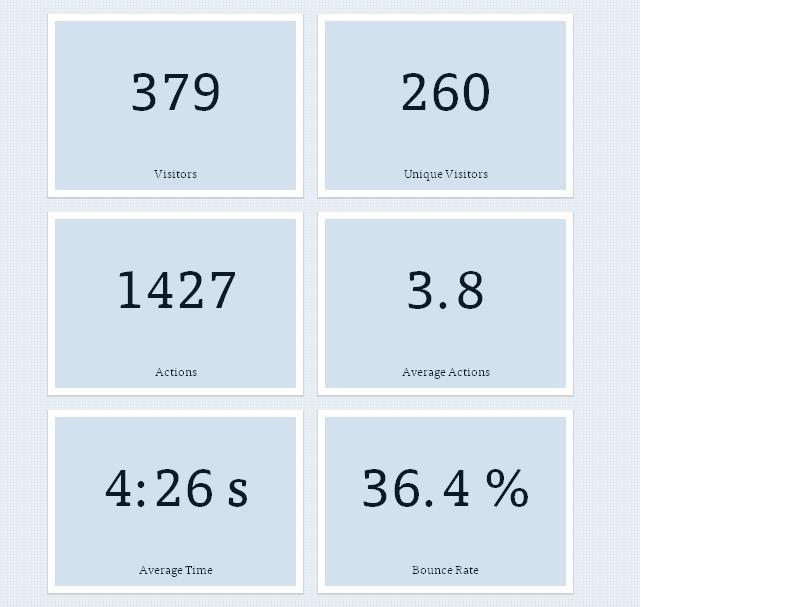 379

Visitors

260

Unique Visitors

1427

Actions

3.8

Average Actions

4:26 s

Average Time

36.4 %

Bounce Rate