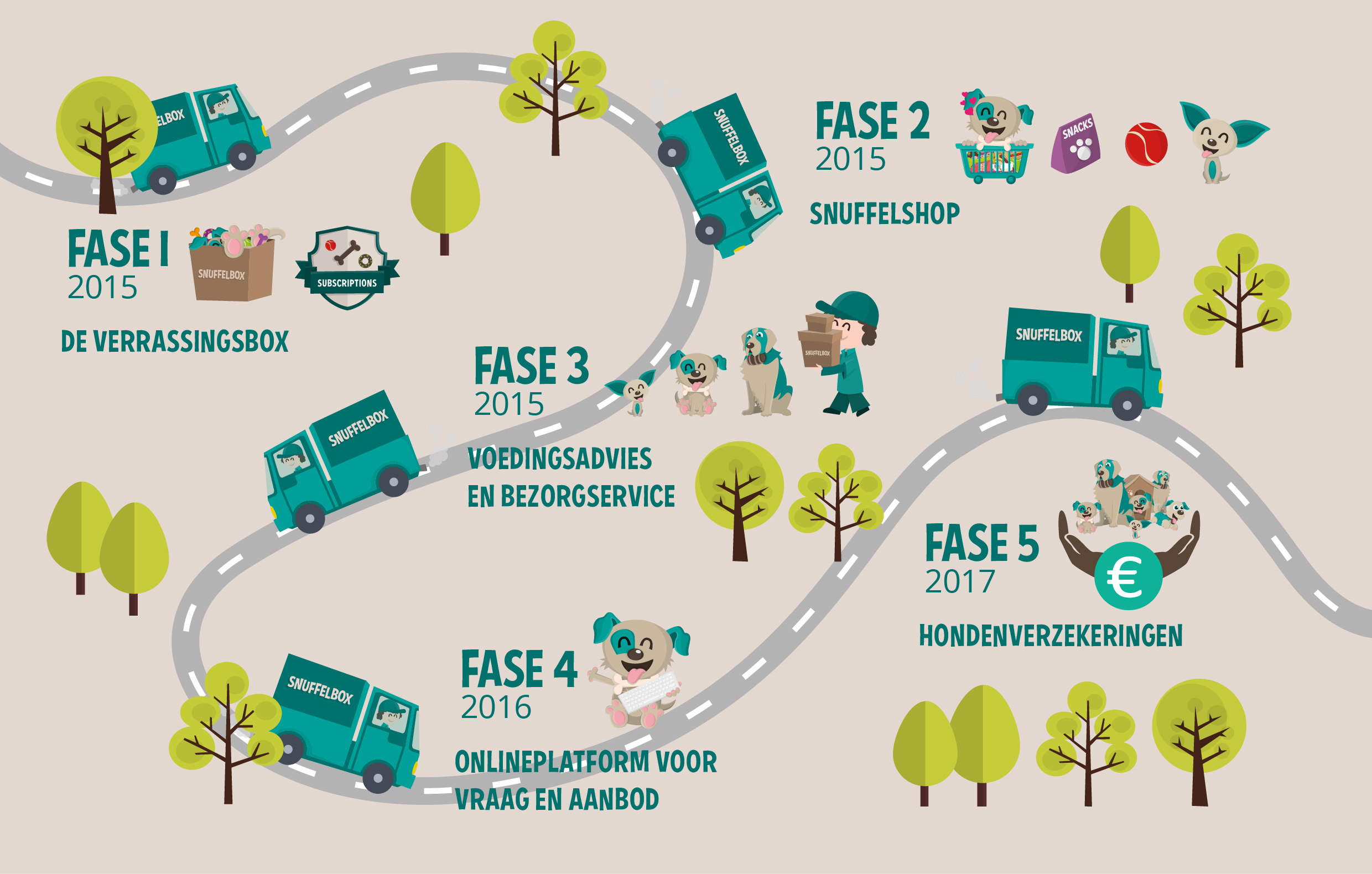 ELBOX

SNUFFELBOX

FASE 2
2015

SNACKS

SNUFFELSHOP

FASE I
2015

SNUFFELBOX

SUBSCRIPTIONS

DE VERRASSINGSBOX

FASE 3
2015

SNUFFELBOX

SNUFFELBOX

SNUFFELBOX

VOEDINGSADVIES
EN BEZORGSERVICE

FASE 5
2017

€

HONDENVERZEKERINGEN

SNUFFELBOX

FASE 4
2016

ONLINEPLATFORM VOOR
VRAAG EN AANBOD